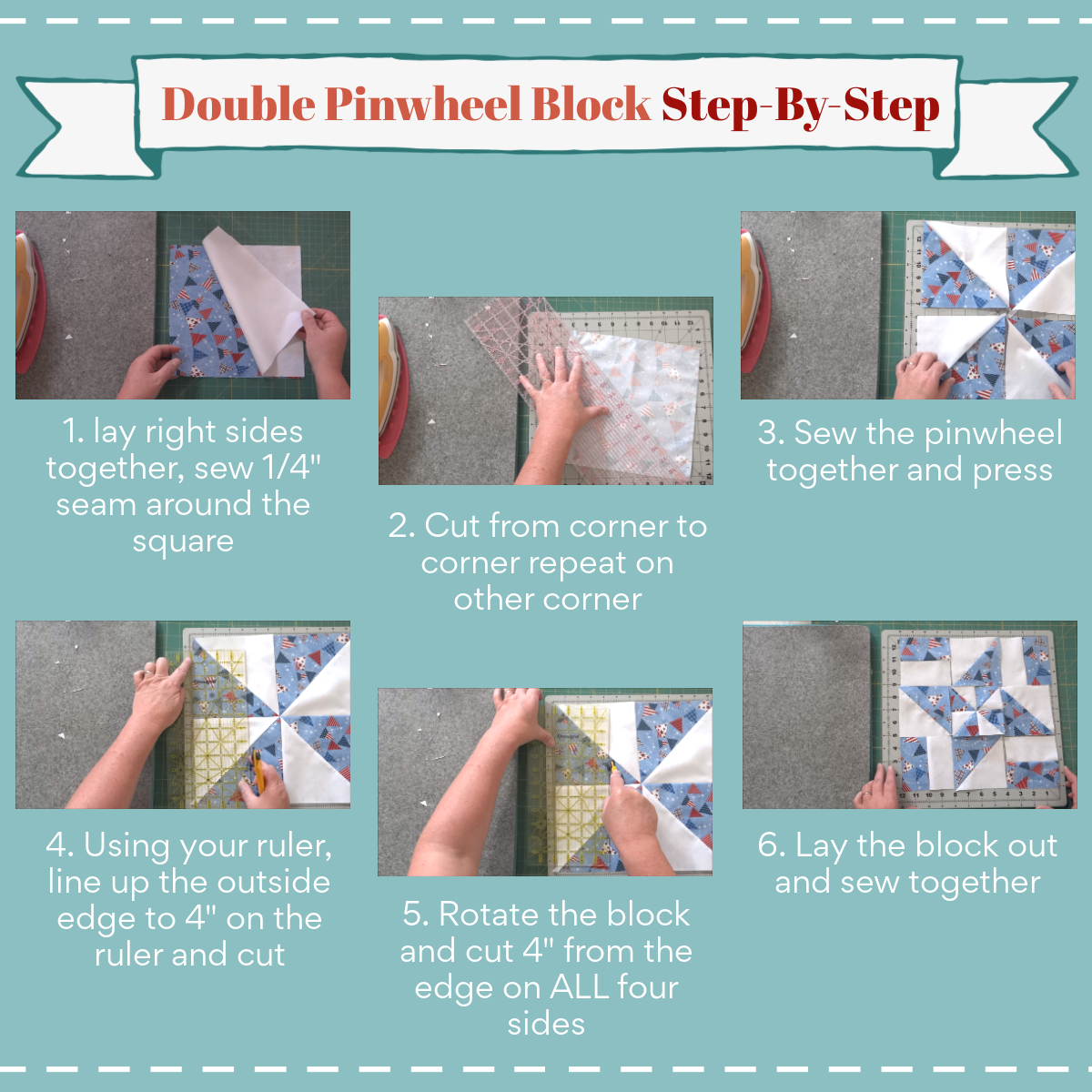 Double Pinwheel Block Step-By-Step

1. lay right sides together, sew 1/4" seam around the square

2. Cut from corner to corner repeat on other corner

3. Sew the pinwheel together and press

4. Using your ruler, line up the outside edge to 4" on the ruler and cut

5. Rotate the block and cut 4" from the edge on ALL four sides

6. Lay the block out and sew together