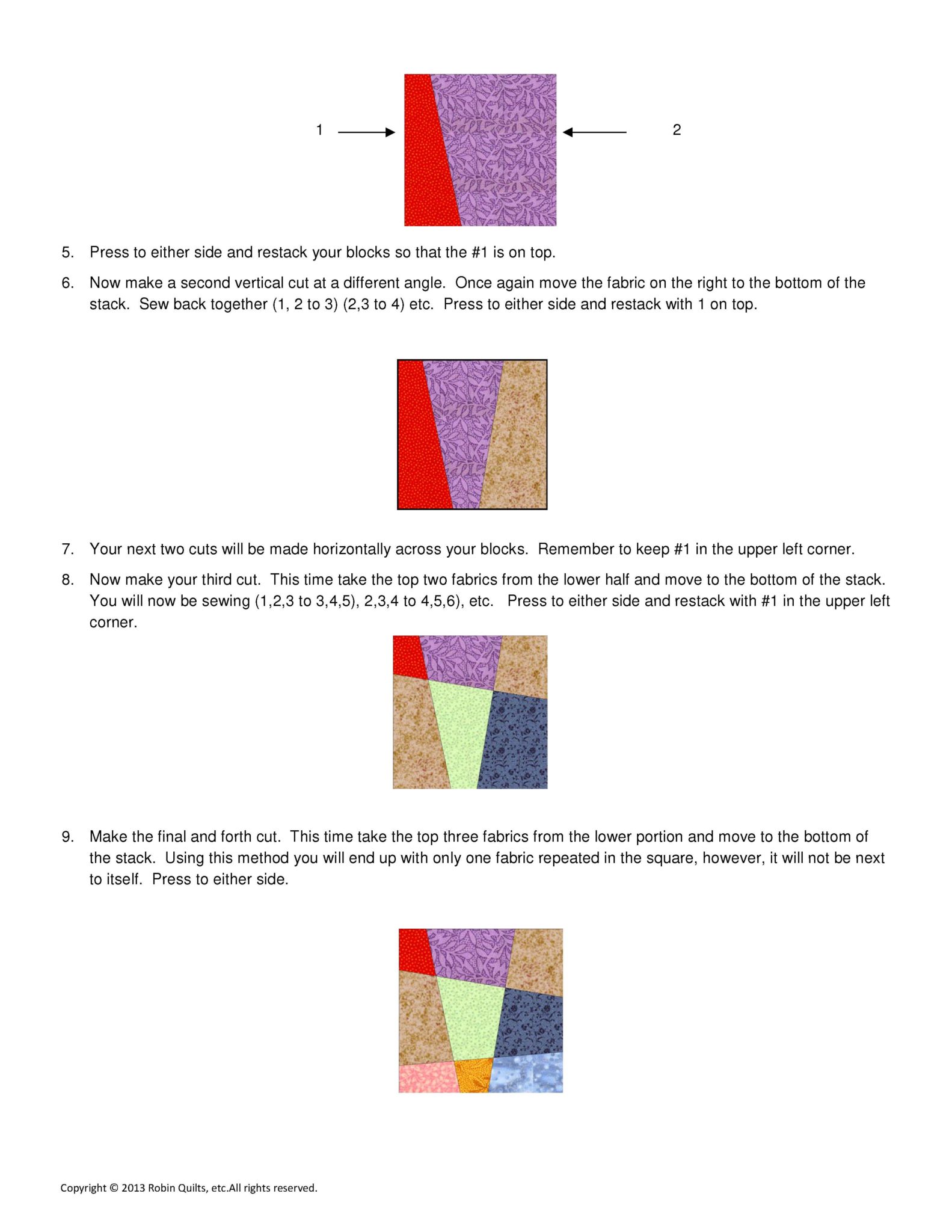 1 2

5. Press to either side and restack your blocks so that the #1 is on top.

6. Now make a second vertical cut at a different angle. Once again move the fabric on the right to the bottom of the stack. Sew back together (1, 2 to 3) (2,3 to 4) etc. Press to either side and restack with 1 on top.

7. Your next two cuts will be made horizontally across your blocks. Remember to keep #1 in the upper left corner.

8. Now make your third cut. This time take the top two fabrics from the lower half and move to the bottom of the stack. You will now be sewing (1,2,3 to 3,4,5), 2,3,4 to 4,5,6), etc. Press to either side and restack with #1 in the upper left corner.

9. Make the final and forth cut. This time take the top three fabrics from the lower portion and move to the bottom of the stack. Using this method you will end up with only one fabric repeated in the square, however, it will not be next to itself. Press to either side.

Copyright © 2013 Robin Quilts, etc.All rights reserved.